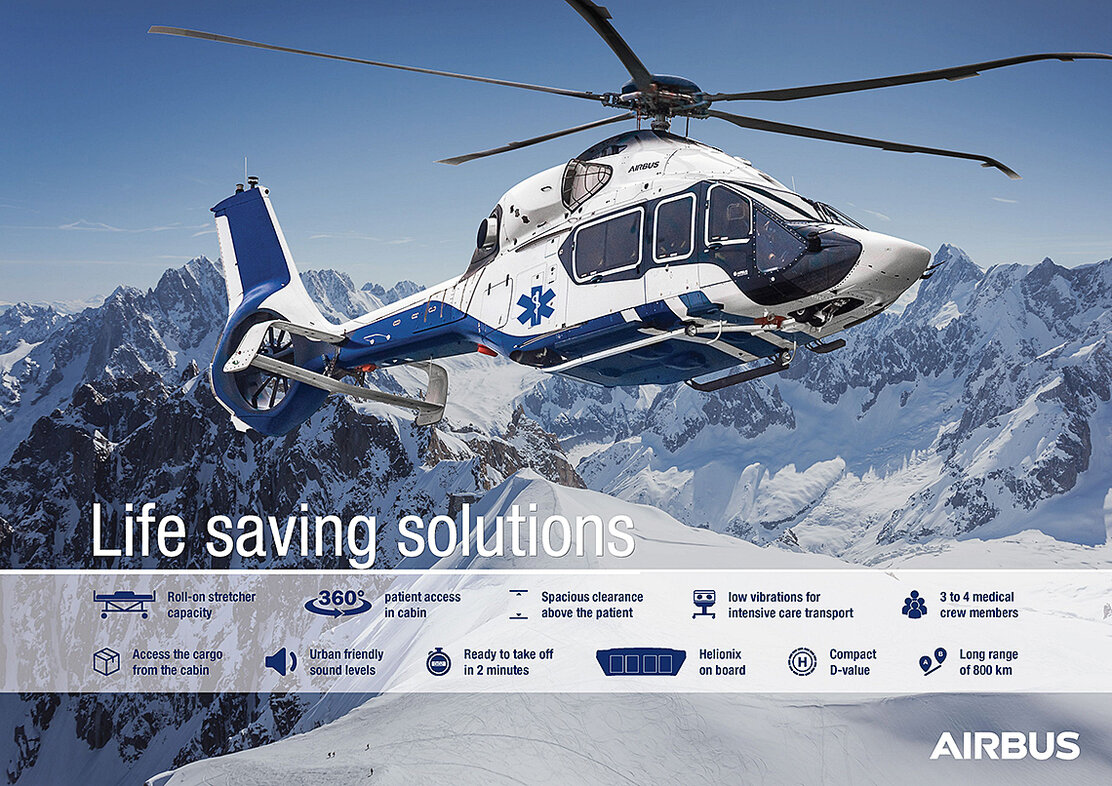 AIRBUS

Life saving solutions

Roll-on stretcher capacity

360° patient access in cabin

Spacious clearance above the patient

low vibrations for intensive care transport

3 to 4 medical crew members

Access the cargo from the cabin

Urban friendly sound levels

Ready to take off in 2 minutes

Helionix on board

H Compact D-value

A B Long range of 800 km

AIRBUS