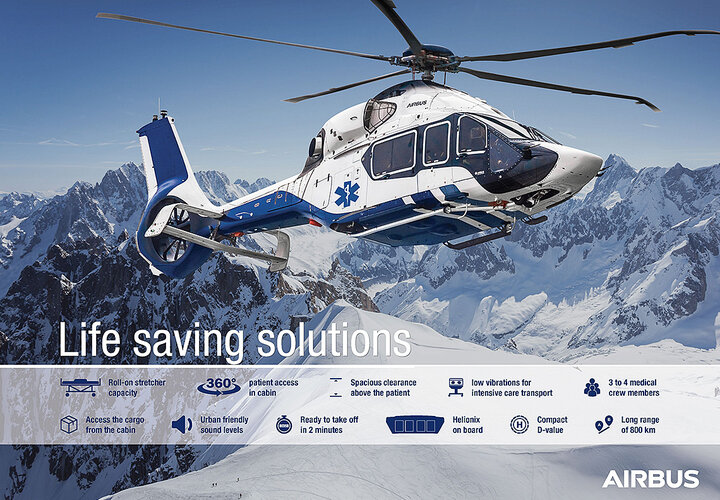 AIRBUS

Life saving solutions

Roll-on stretcher capacity

360° patient access in cabin

Spacious clearance above the patient

low vibrations for intensive care transport

3 to 4 medical crew members

Access the cargo from the cabin

Urban friendly sound levels

Ready to take off in 2 minutes

Helionix on board

Compact D-value

Long range of 800 km

AIRBUS